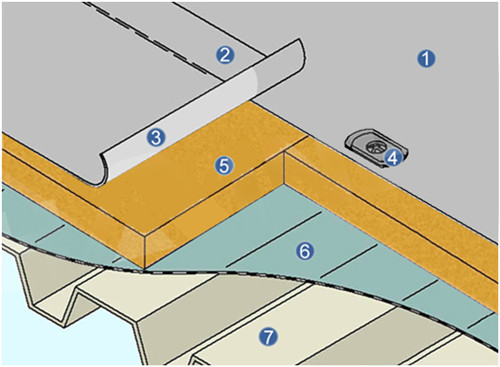 2
1
3
4
5
6
7